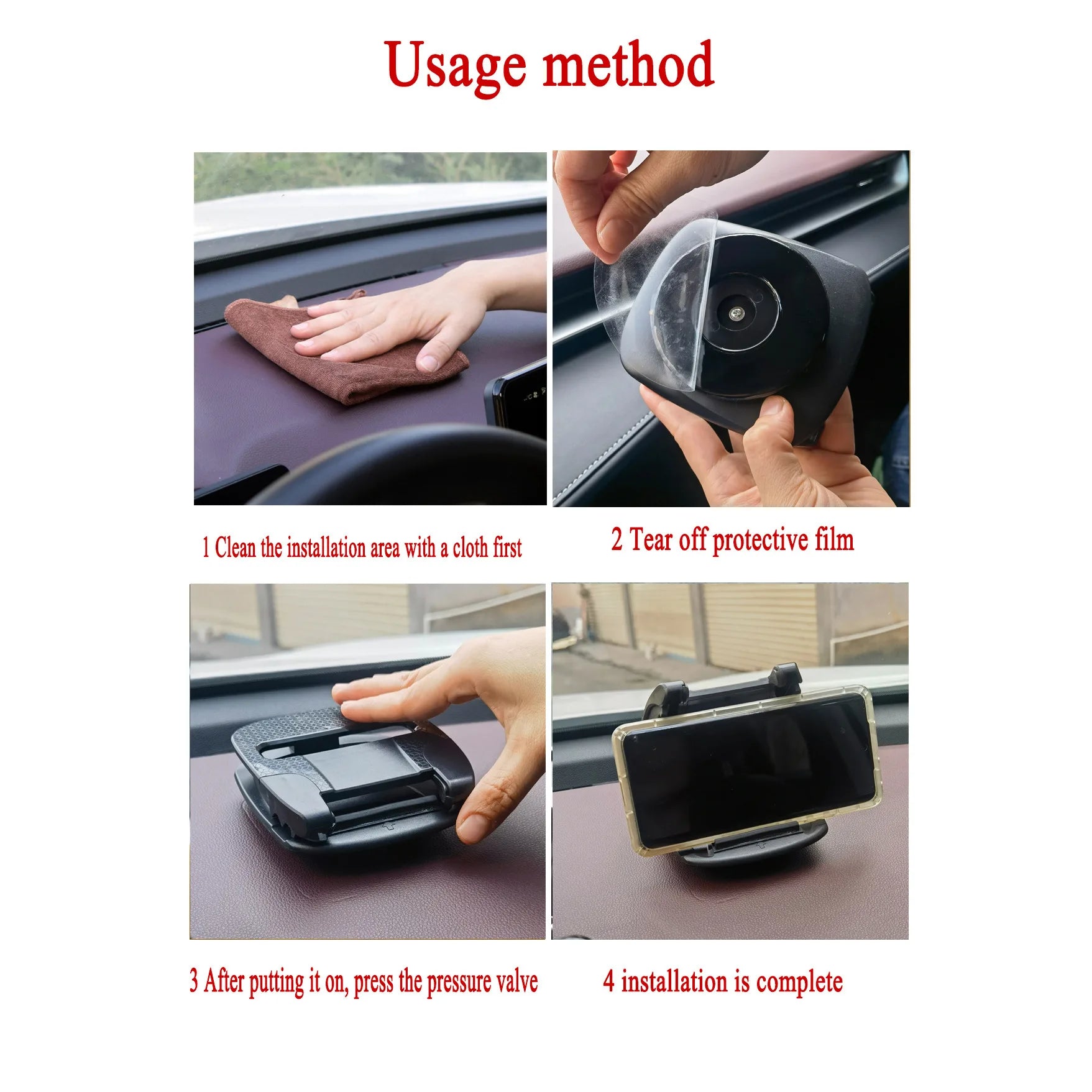 Usage method

1 Clean the installation area with a cloth first

2 Tear off protective film

3 After putting it on, press the pressure valve

4 installation is complete